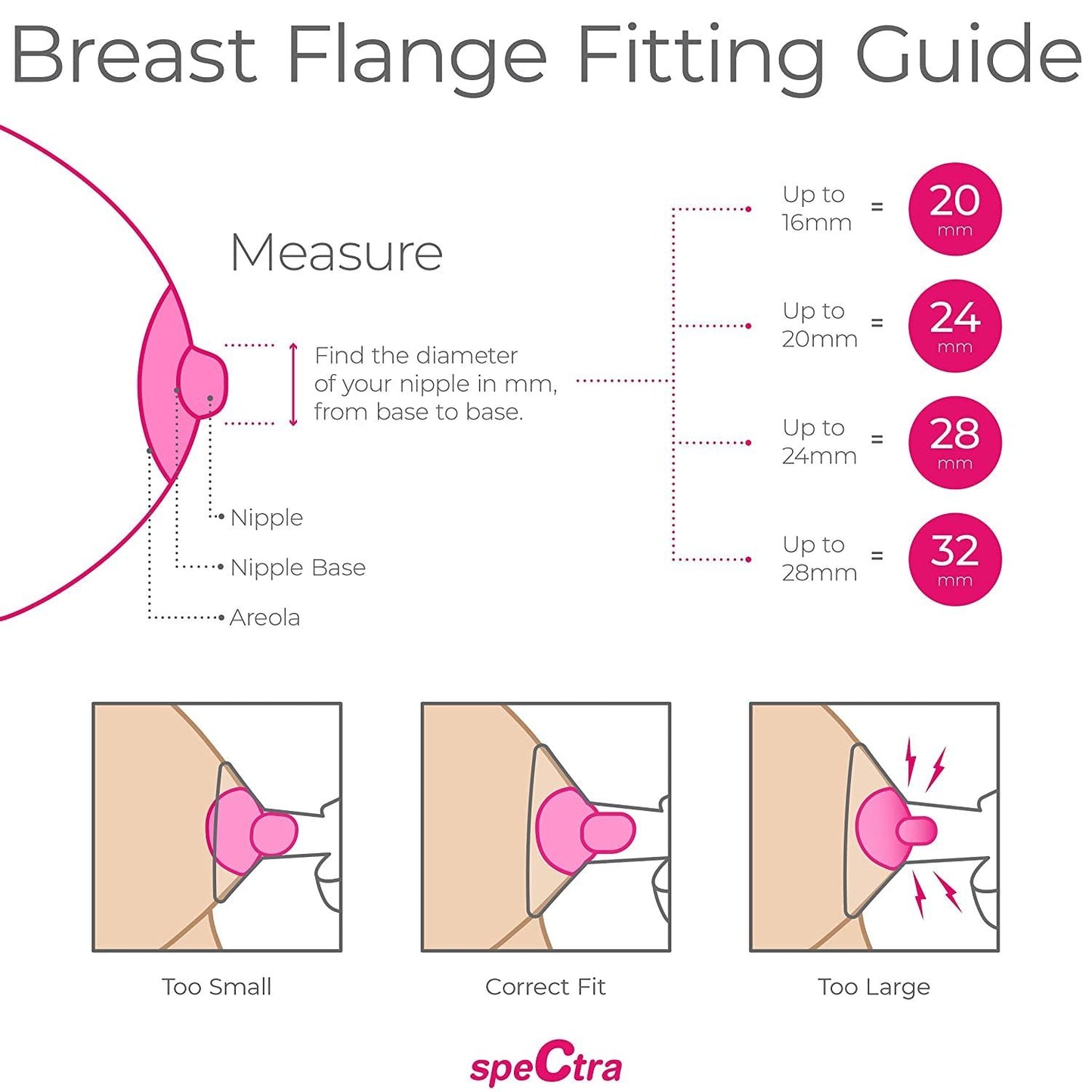 Breast Flange Fitting Guide

Measure

Find the diameter of your nipple in mm, from base to base.

Nipple

Nipple Base

Areola

Up to 16mm = 20 mm

Up to 20mm = 24 mm

Up to 24mm = 28 mm

Up to 28mm = 32 mm

Too Small

Correct Fit

Too Large

speCtra