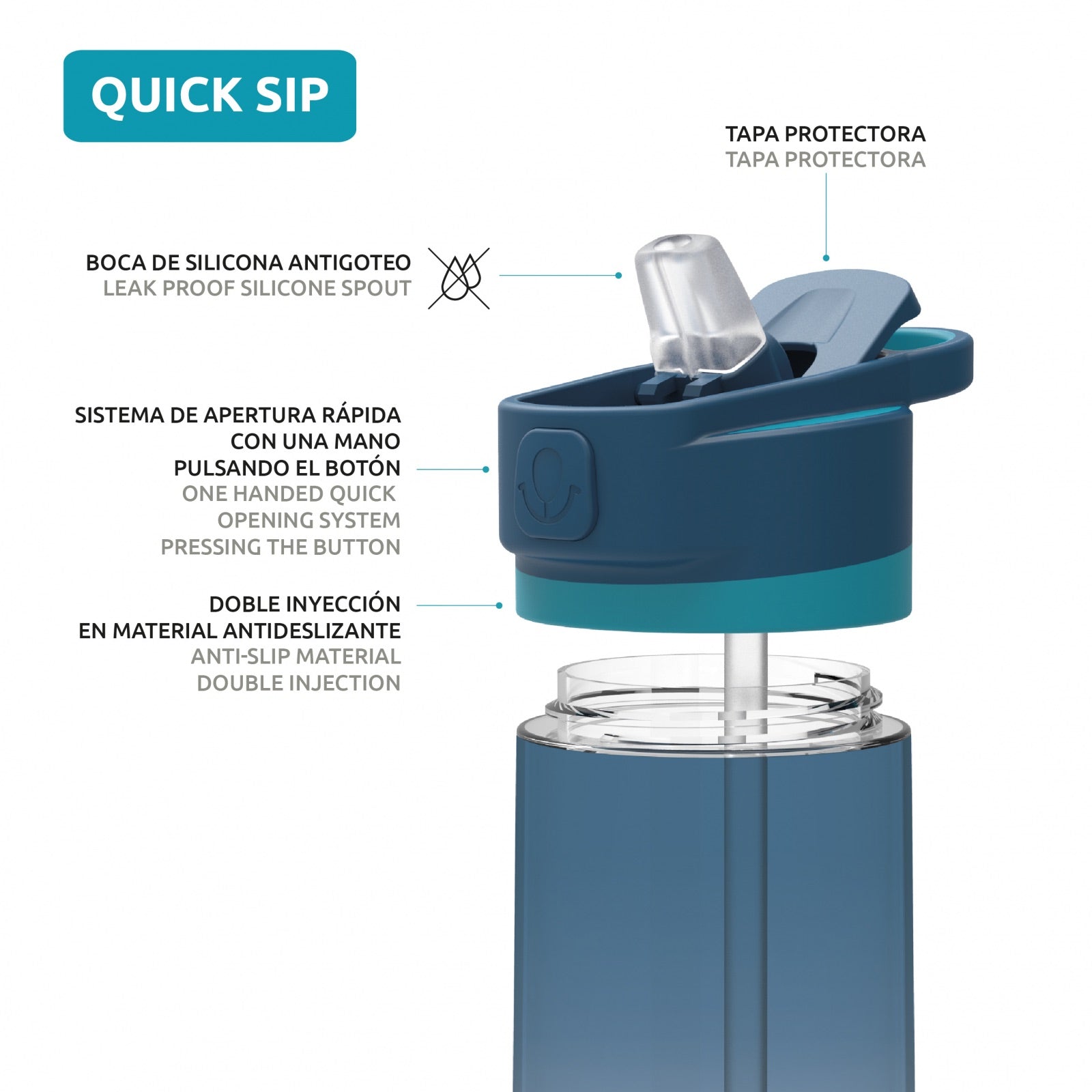 QUICK SIP

TAPA PROTECTORA
TAPA PROTECTORA

BOCA DE SILICONA ANTIGOTEO
LEAK PROOF SILICONE SPOUT

SISTEMA DE APERTURA RÁPIDA CON UNA MANO PULSANDO EL BOTÓN
ONE HANDED QUICK OPENING SYSTEM PRESSING THE BUTTON

DOBLE INYECCIÓN EN MATERIAL ANTIDESLIZANTE
ANTI-SLIP MATERIAL DOUBLE INJECTION