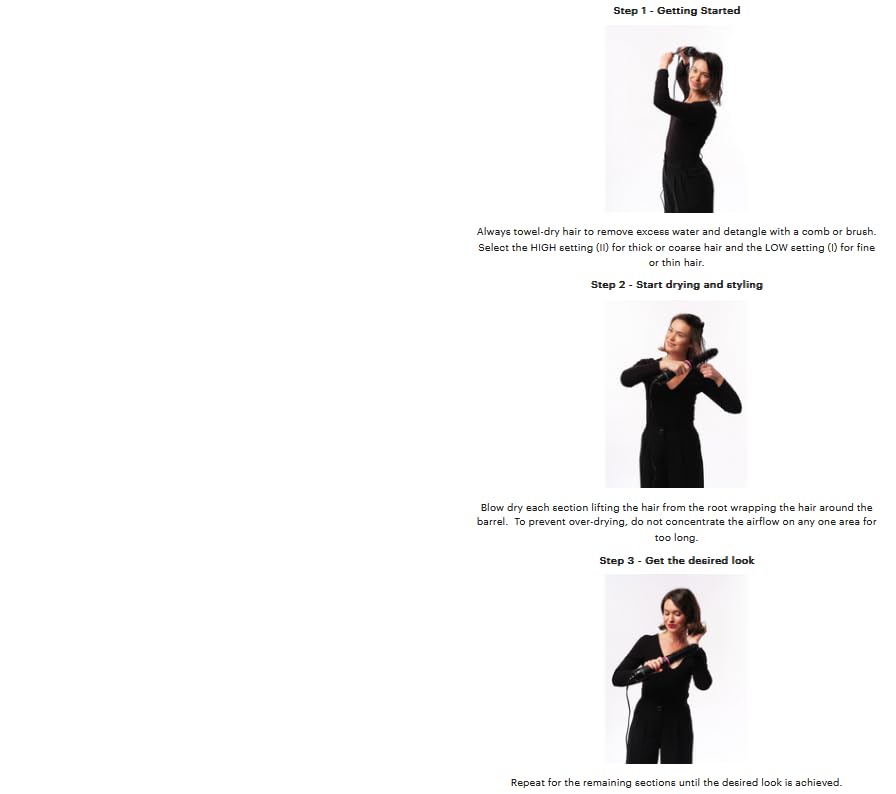 Step 1 - Getting Started

Always towel-dry hair to remove excess water and detangle with a comb or brush. Select the HIGH setting (II) for thick or coarse hair and the LOW setting (I) for fine or thin hair.

Step 2 - Start drying and styling

Blow dry each section lifting the hair from the root wrapping the hair around the barrel. To prevent over-drying, do not concentrate the airflow on any one area for too long.

Step 3 - Get the desired look

Repeat for the remaining sections until the desired look is achieved.