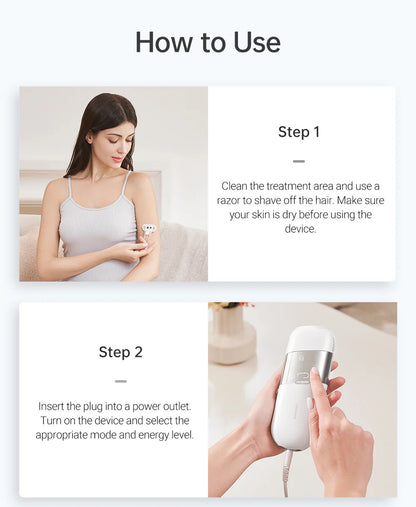 How to Use

Step 1

Clean the treatment area and use a razor to shave off the hair. Make sure your skin is dry before using the device.

Step 2

Insert the plug into a power outlet. Turn on the device and select the appropriate mode and energy level.