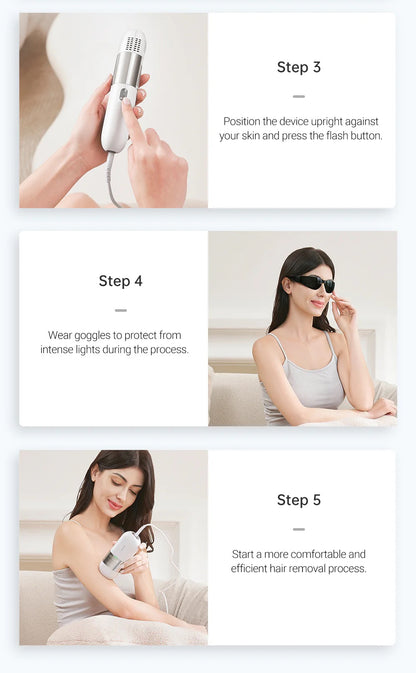 Step 3

Position the device upright against your skin and press the flash button.

Step 4

Wear goggles to protect from intense lights during the process.

Step 5

Start a more comfortable and efficient hair removal process.