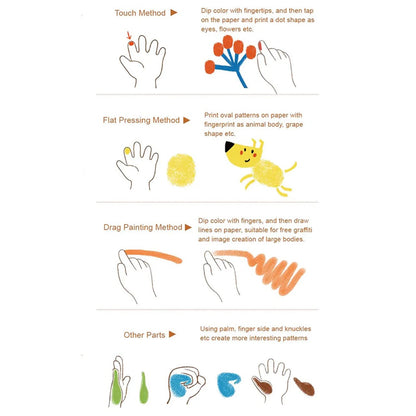 Touch Method ▶

Dip color with fingertips, and then tap on the paper and print a dot shape as eyes, flowers etc.

Flat Pressing Method ▶

Print oval patterns on paper with fingerprint as animal body, grape shape etc.

Drag Painting Method ▶

Dip color with fingers, and then draw lines on paper, suitable for free graffiti and image creation of large bodies.

Other Parts ▶

Using palm, finger side and knuckles etc create more interesting patterns