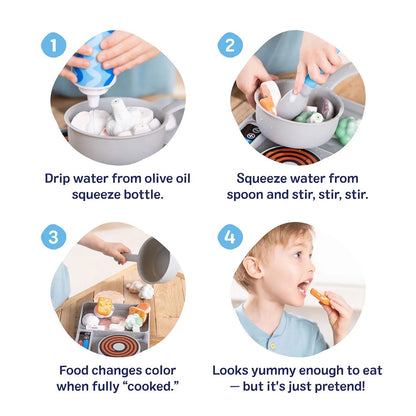 1

Drip water from olive oil squeeze bottle.

2

Squeeze water from spoon and stir, stir, stir.

3

Food changes color when fully “cooked.”

4

Looks yummy enough to eat — but it's just pretend!