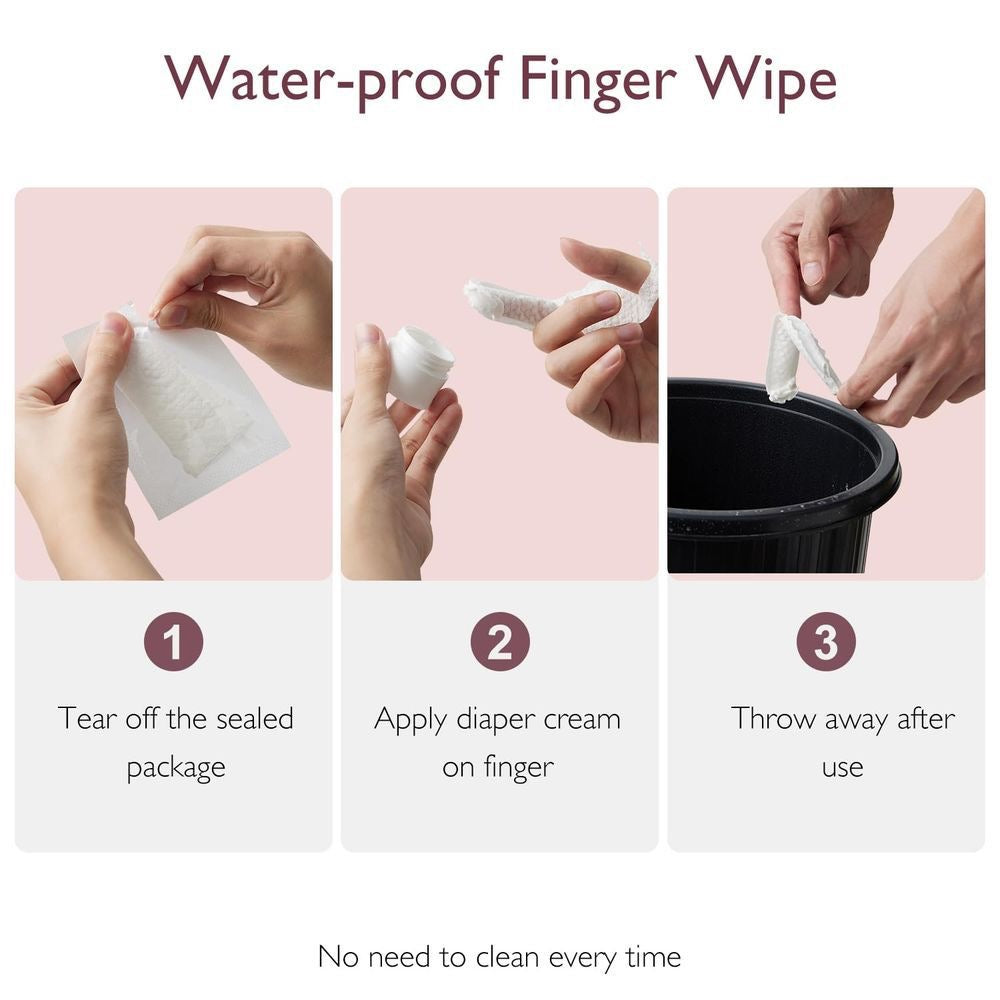 Water-proof Finger Wipe

1

Tear off the sealed package

2

Apply diaper cream on finger

3

Throw away after use

No need to clean every time