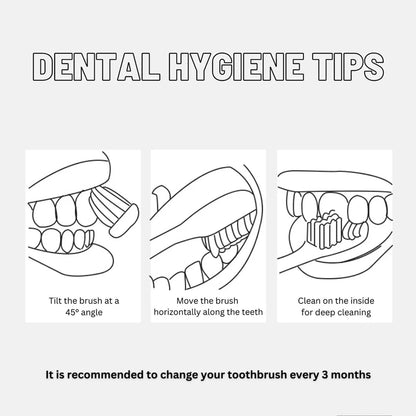 DENTAL HYGIENE TIPS

Tilt the brush at a 45° angle

Move the brush horizontally along the teeth

Clean on the inside for deep cleaning

It is recommended to change your toothbrush every 3 months