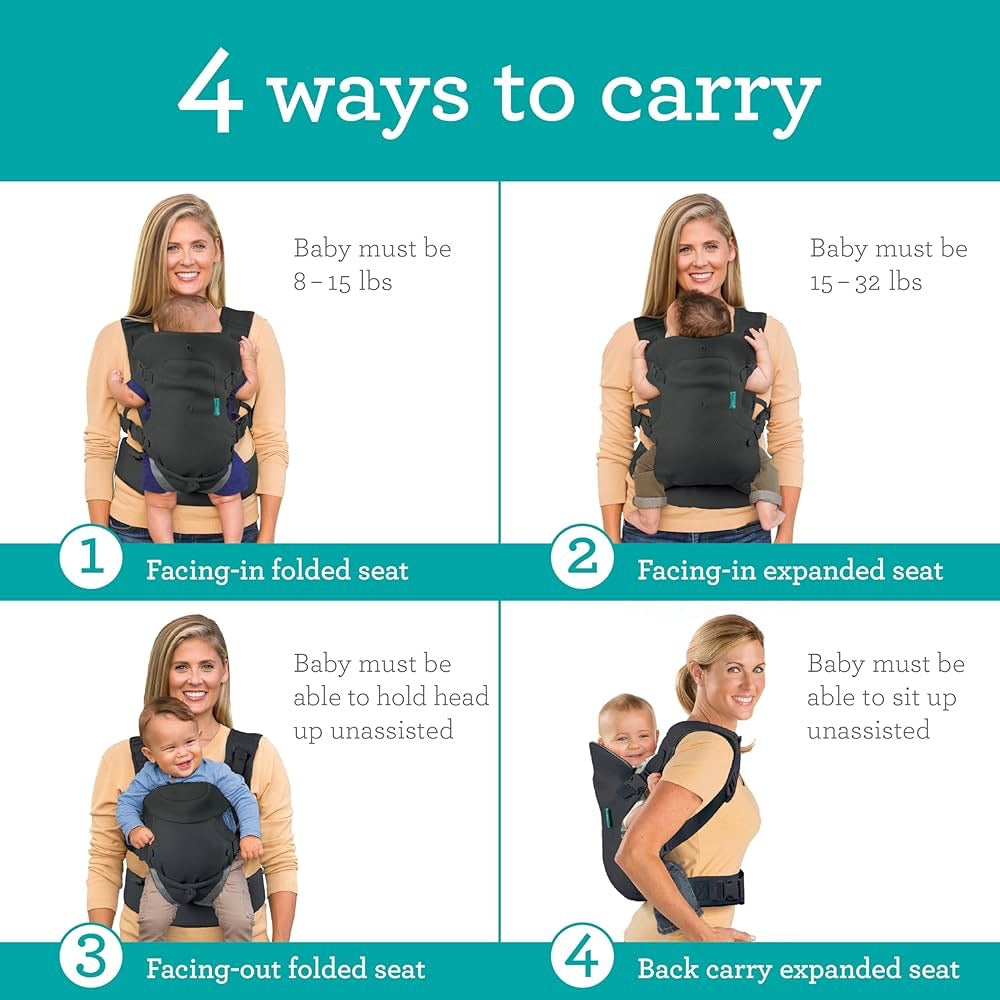 4 ways to carry

Baby must be 8 – 15 lbs

1 Facing-in folded seat

Baby must be 15 – 32 lbs

2 Facing-in expanded seat

Baby must be able to hold head up unassisted

3 Facing-out folded seat

Baby must be able to sit up unassisted

4 Back carry expanded seat