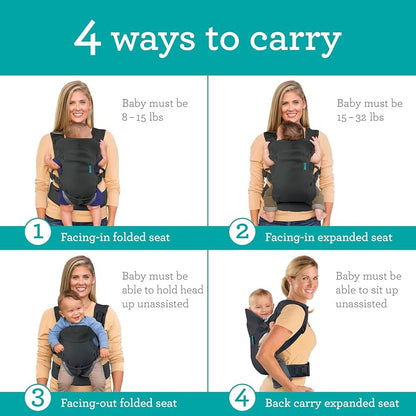 4 ways to carry

Baby must be 8 – 15 lbs

1 Facing-in folded seat

Baby must be 15 – 32 lbs

2 Facing-in expanded seat

Baby must be able to hold head up unassisted

3 Facing-out folded seat

Baby must be able to sit up unassisted

4 Back carry expanded seat