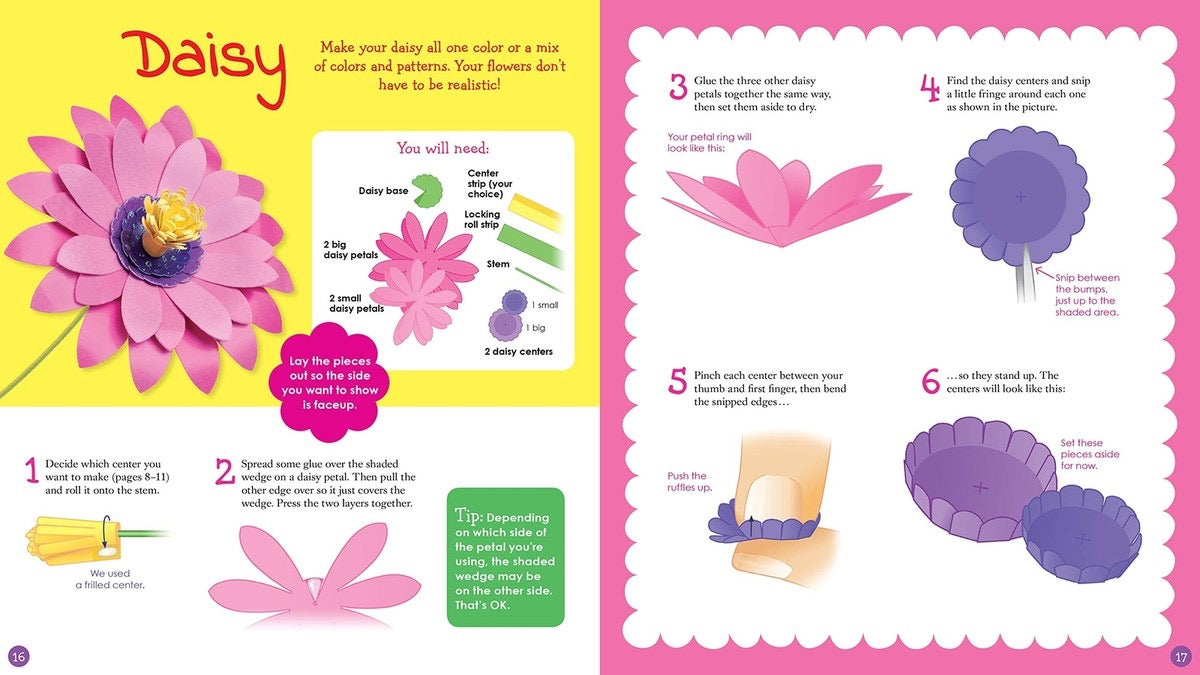 Daisy

Make your daisy all one color or a mix of colors and patterns. Your flowers don't have to be realistic!

You will need:

Daisy base

Center strip (your choice)

Locking roll strip

2 big daisy petals

Stem

2 small daisy petals

1 small

1 big

2 daisy centers

Lay the pieces out so the side you want to show is faceup.

1 Decide which center you want to make (pages 8–11) and roll it onto the stem.

We used a frilled center.

2 Spread some glue over the shaded wedge on a daisy petal. Then pull the other edge over so it just covers the wedge. Press the two layers together.

Tip: Depending on which side of the petal you're using, the shaded wedge may be on the other side. That's OK.

16

3 Glue the three other daisy petals together the same way, then set them aside to dry.

Your petal ring will look like this:

4 Find the daisy centers and snip a little fringe around each one as shown in the picture.

Snip between the bumps, just up to the shaded area.

5 Pinch each center between your thumb and first finger, then bend the snipped edges…

Push the ruffles up.

6 …so they stand up. The centers will look like this:

Set these pieces aside for now.

17