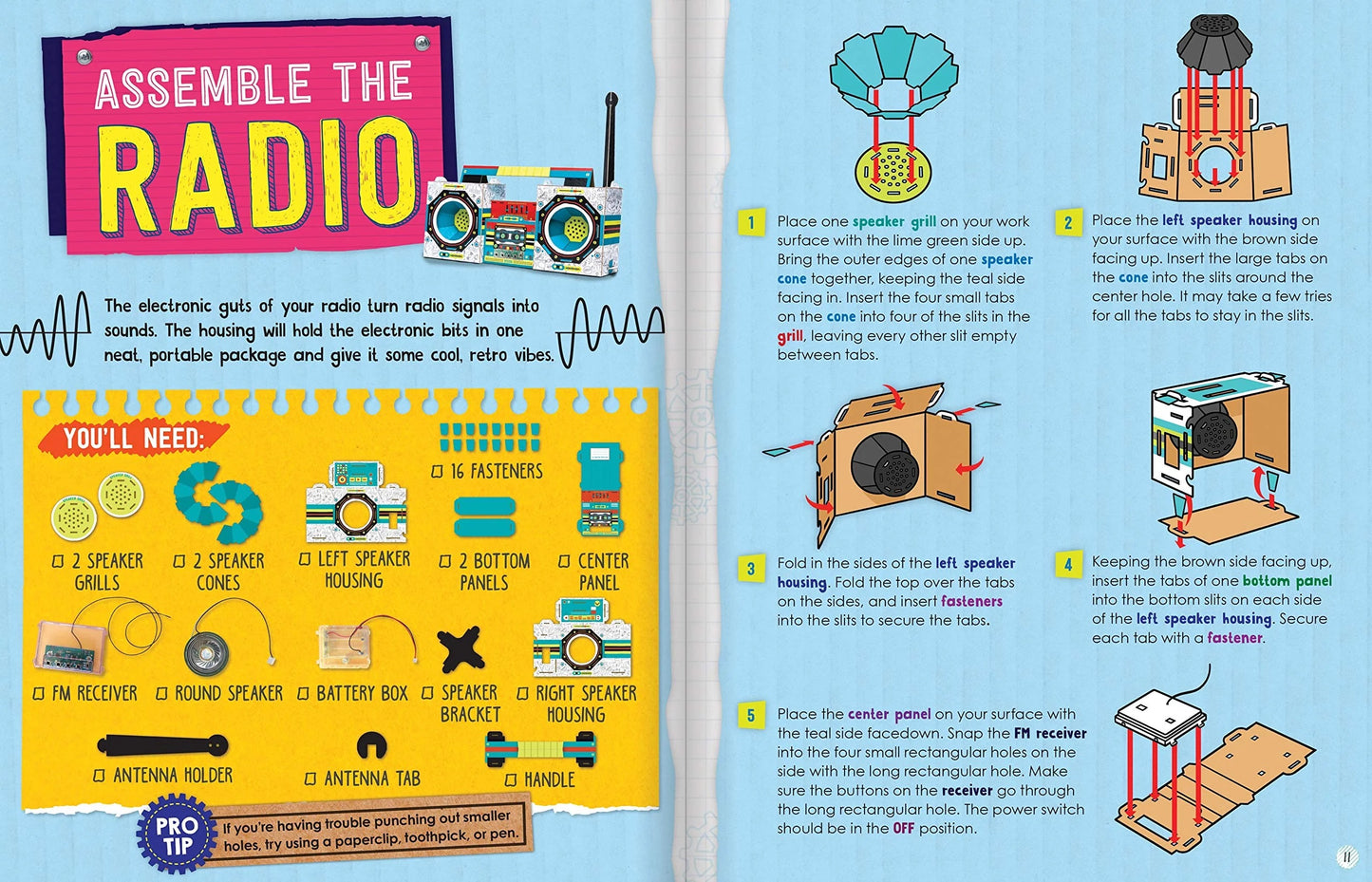 ASSEMBLE THE RADIO

The electronic guts of your radio turn radio signals into sounds. The housing will hold the electronic bits in one neat, portable package and give it some cool, retro vibes.

YOU'LL NEED:

☐ 2 SPEAKER GRILLS
☐ 2 SPEAKER CONES
☐ LEFT SPEAKER HOUSING
☐ 16 FASTENERS
☐ 2 BOTTOM PANELS
☐ CENTER PANEL
☐ FM RECEIVER
☐ ROUND SPEAKER
☐ BATTERY BOX
☐ SPEAKER BRACKET
☐ RIGHT SPEAKER HOUSING
☐ ANTENNA HOLDER
☐ ANTENNA TAB
☐ HANDLE

PRO TIP
If you're having trouble punching out smaller holes, try using a paperclip, toothpick, or pen.

1 Place one speaker grill on your work surface with the lime green side up. Bring the outer edges of one speaker cone together, keeping the teal side facing in. Insert the four small tabs on the cone into four of the slits in the grill, leaving every other slit empty between tabs.

2 Place the left speaker housing on your surface with the brown side facing up. Insert the large tabs on the cone into the slits around the center hole. It may take a few tries for all the tabs to stay in the slits.

3 Fold in the sides of the left speaker housing. Fold the top over the tabs on the sides, and insert fasteners into the slits to secure the tabs.

4 Keeping the brown side facing up, insert the tabs of one bottom panel into the bottom slits on each side of the left speaker housing. Secure each tab with a fastener.

5 Place the center panel on your surface with the teal side facedown. Snap the FM receiver into the four small rectangular holes on the side with the long rectangular hole. Make sure the buttons on the receiver go through the long rectangular hole. The power switch should be in the OFF position.

11