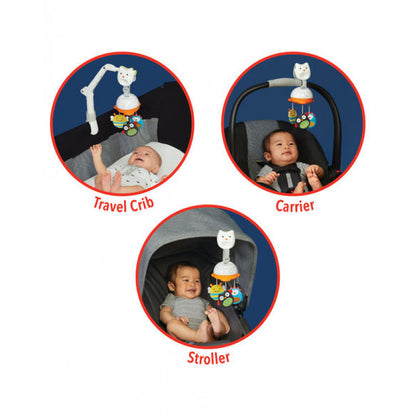 Travel Crib

Carrier

Stroller