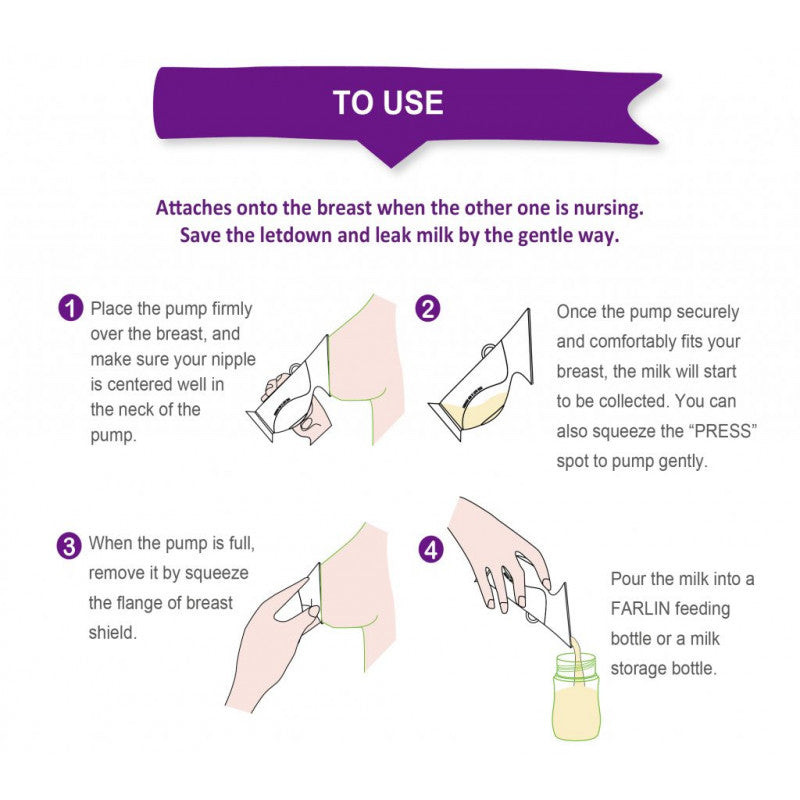 TO USE

Attaches onto the breast when the other one is nursing. Save the letdown and leak milk by the gentle way.

1 Place the pump firmly over the breast, and make sure your nipple is centered well in the neck of the pump.

2 Once the pump securely and comfortably fits your breast, the milk will start to be collected. You can also squeeze the "PRESS" spot to pump gently.

3 When the pump is full, remove it by squeeze the flange of breast shield.

4 Pour the milk into a FARLIN feeding bottle or a milk storage bottle.