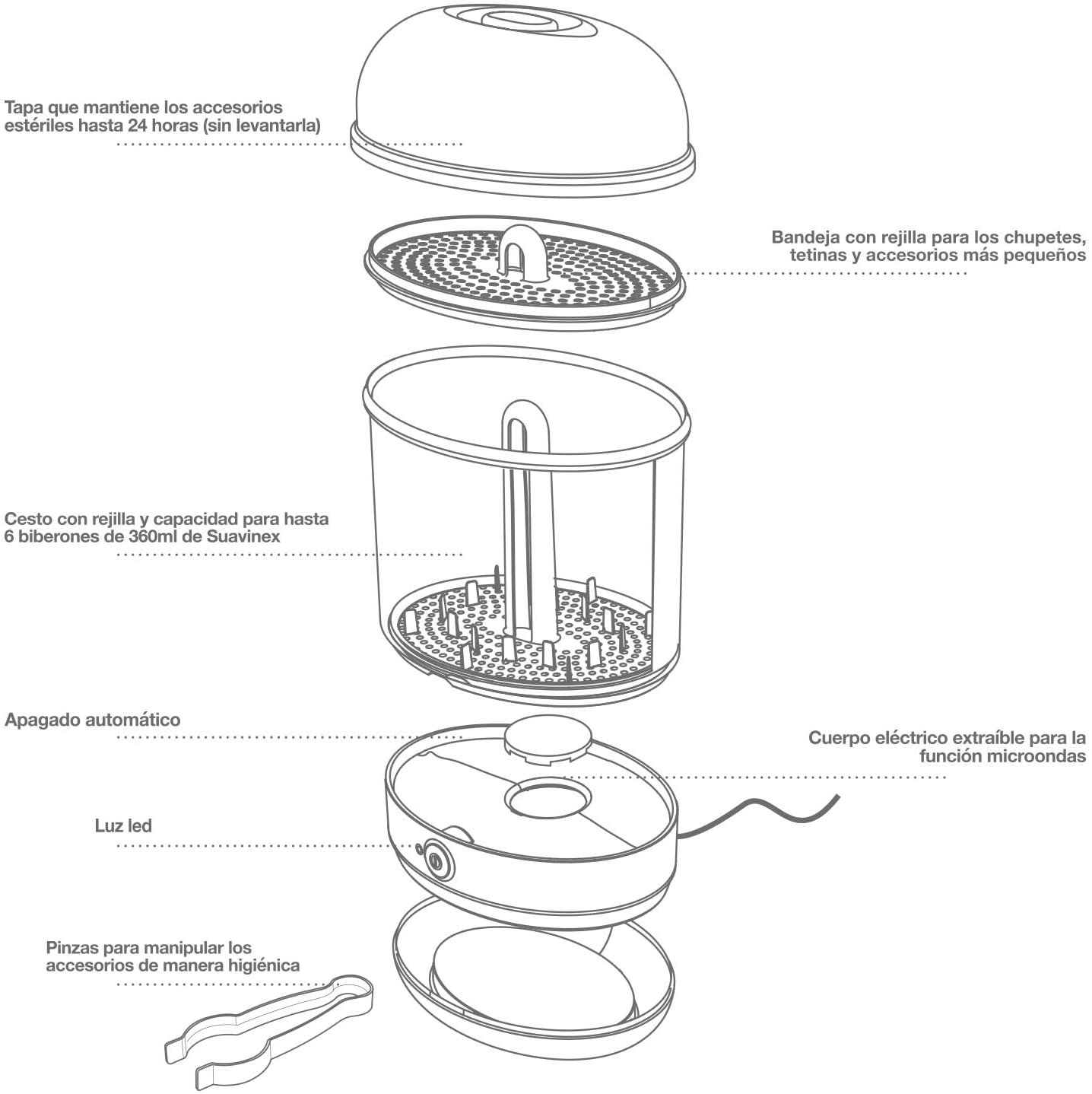 Tapa que mantiene los accesorios estériles hasta 24 horas (sin levantarla)

Bandeja con rejilla para los chupetes, tetinas y accesorios más pequeños

Cesto con rejilla y capacidad para hasta 6 biberones de 360ml de Suavinex

Apagado automático

Cuerpo eléctrico extraíble para la función microondas

Luz led

Pinzas para manipular los accesorios de manera higiénica