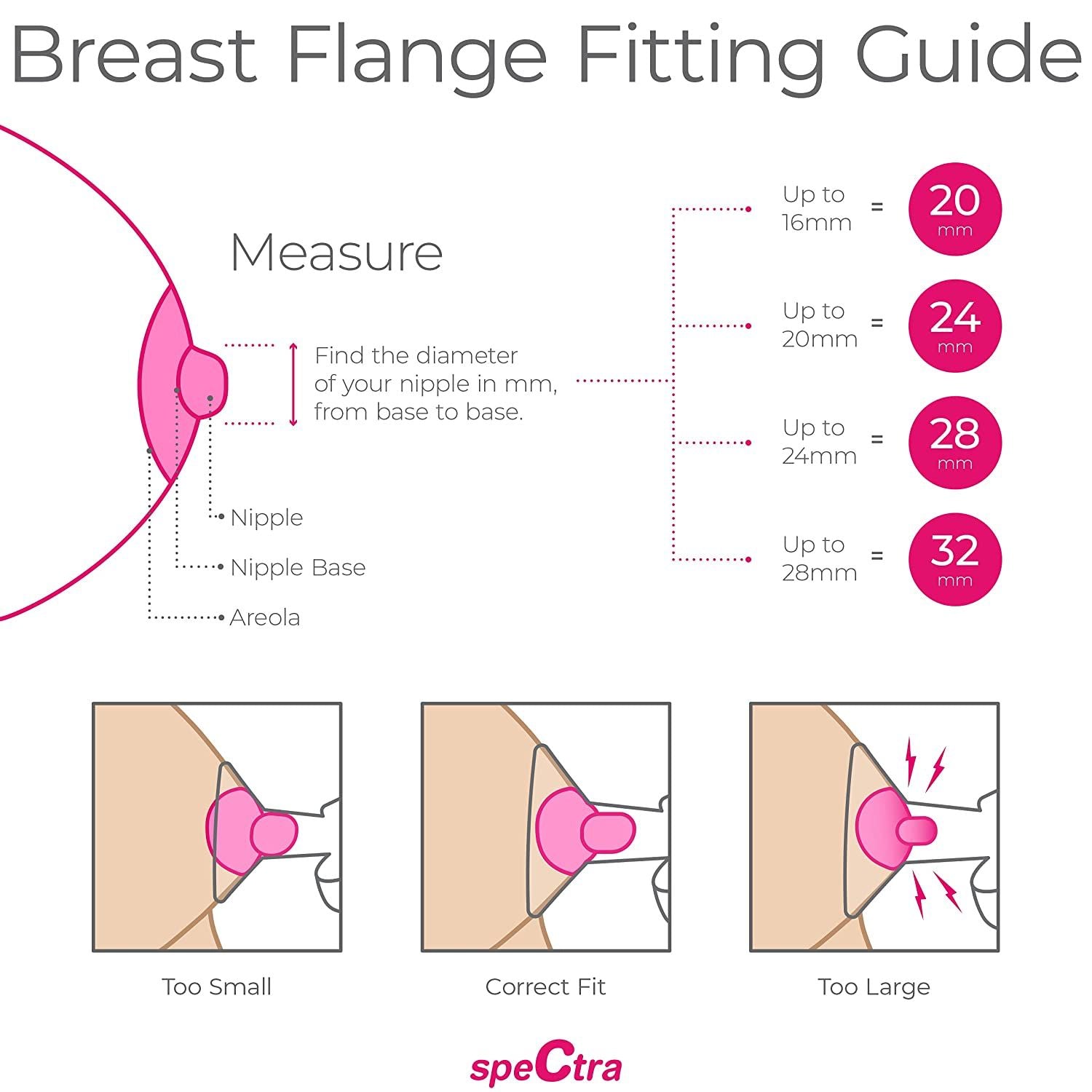 Breast Flange Fitting Guide

Measure

Find the diameter of your nipple in mm, from base to base.

Nipple

Nipple Base

Areola

Up to 16mm = 20 mm

Up to 20mm = 24 mm

Up to 24mm = 28 mm

Up to 28mm = 32 mm

Too Small

Correct Fit

Too Large

speCtra